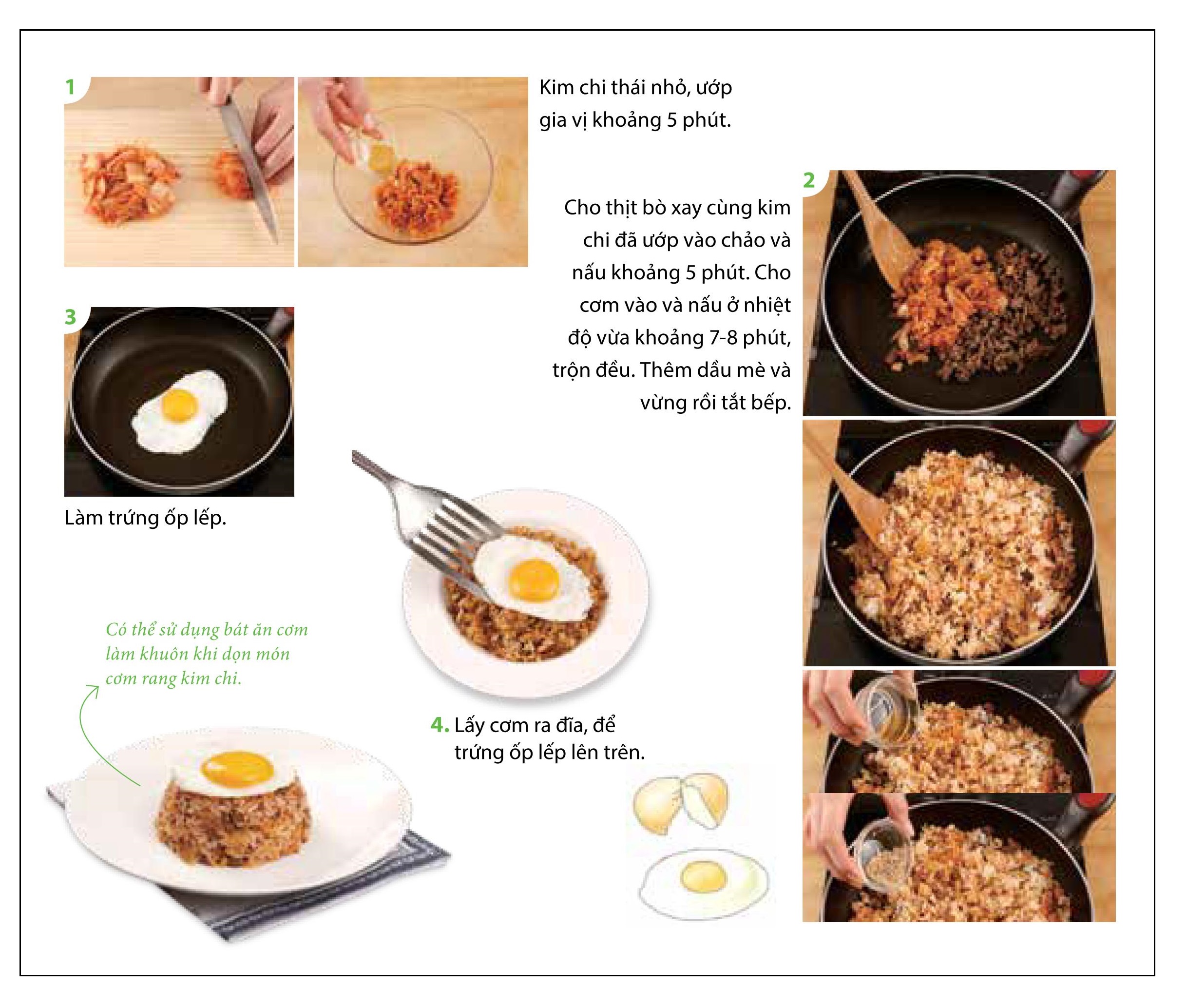 1

Kim chi thái nhỏ, ướp gia vị khoảng 5 phút.

2

Cho thịt bò xay cùng kim chi đã ướp vào chảo và nấu khoảng 5 phút. Cho cơm vào và nấu ở nhiệt độ vừa khoảng 7-8 phút, trộn đều. Thêm dầu mè và vừng rồi tắt bếp.

3

Làm trứng ốp lếp.

Có thể sử dụng bát ăn cơm làm khuôn khi dọn món cơm rang kim chi.

4. Lấy cơm ra đĩa, để trứng ốp lếp lên trên.