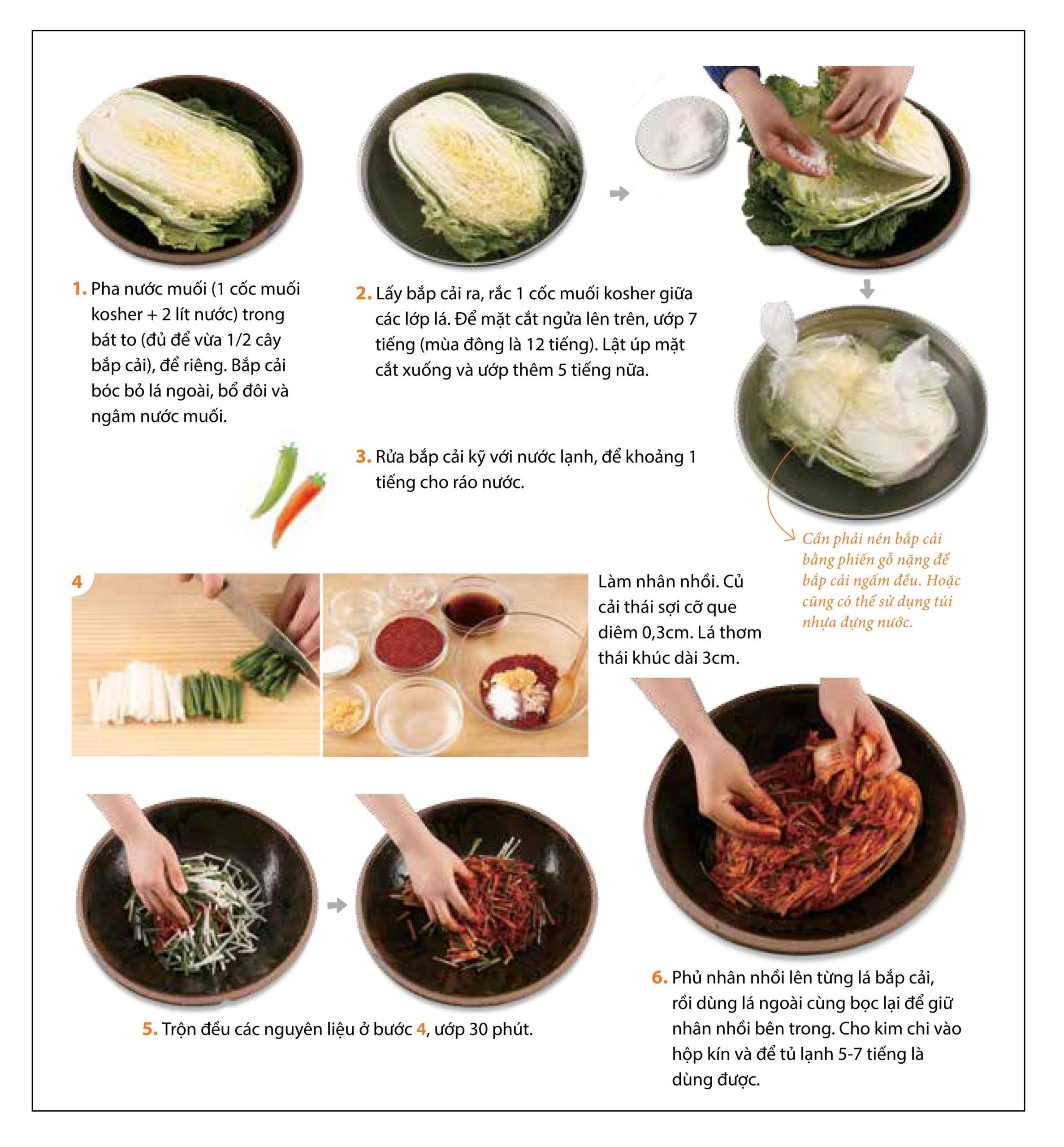 1. Pha nước muối (1 cốc muối kosher + 2 lít nước) trong bát to (đủ để vừa 1/2 cây bắp cải), để riêng. Bắp cải bóc bỏ lá ngoài, bổ đôi và ngâm nước muối.

2. Lấy bắp cải ra, rắc 1 cốc muối kosher giữa các lớp lá. Để mặt cắt ngửa lên trên, ướp 7 tiếng (mùa đông là 12 tiếng). Lật úp mặt cắt xuống và ướp thêm 5 tiếng nữa.

3. Rửa bắp cải kỹ với nước lạnh, để khoảng 1 tiếng cho ráo nước.

Cần phải nén bắp cải bằng phiến gỗ nặng để bắp cải ngấm đều. Hoặc cũng có thể sử dụng túi nhựa đựng nước.

4

Làm nhân nhồi. Củ cải thái sợi cỡ que diêm 0,3cm. Lá thơm thái khúc dài 3cm.

5. Trộn đều các nguyên liệu ở bước 4, ướp 30 phút.

6. Phủ nhân nhồi lên từng lá bắp cải, rồi dùng lá ngoài cùng bọc lại để giữ nhân nhồi bên trong. Cho kim chi vào hộp kín và để tủ lạnh 5-7 tiếng là dùng được.